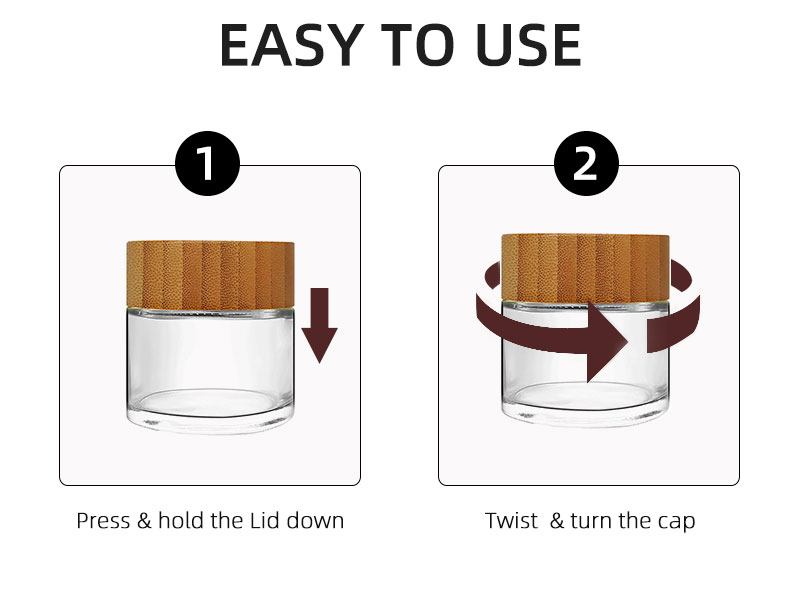 EASY TO USE

1

Press & hold the Lid down

2

Twist & turn the cap