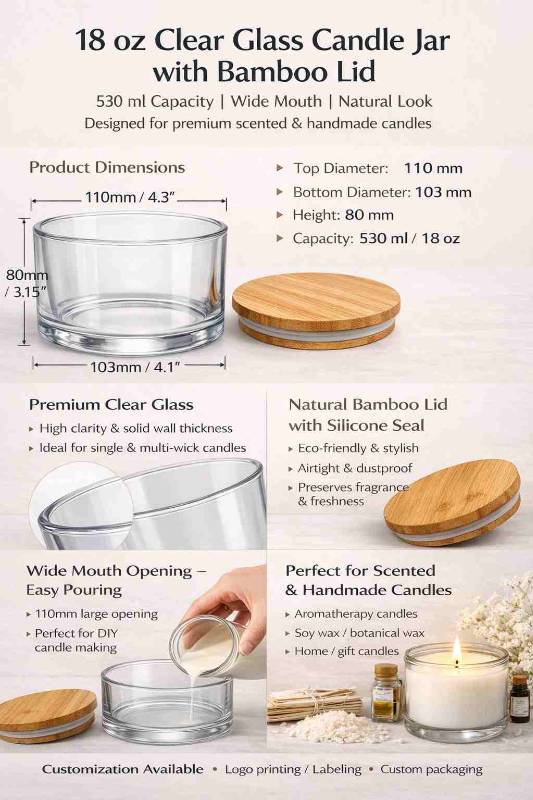 18 oz Clear Glass Candle Jar with Bamboo Lid

530 ml Capacity | Wide Mouth | Natural Look

Designed for premium scented & handmade candles

Product Dimensions

110mm / 4.3"

80mm / 3.15"

103mm / 4.1"

▸ Top Diameter: 110 mm
▸ Bottom Diameter: 103 mm
▸ Height: 80 mm
▸ Capacity: 530 ml / 18 oz

Premium Clear Glass

▸ High clarity & solid wall thickness
▸ Ideal for single & multi-wick candles

Natural Bamboo Lid with Silicone Seal

▸ Eco-friendly & stylish
▸ Airtight & dustproof
▸ Preserves fragrance & freshness

Wide Mouth Opening – Easy Pouring

▸ 110mm large opening
▸ Perfect for DIY candle making

Perfect for Scented & Handmade Candles

▸ Aromatherapy candles
▸ Soy wax / botanical wax
▸ Home / gift candles

Customization Available • Logo printing / Labeling • Custom packaging